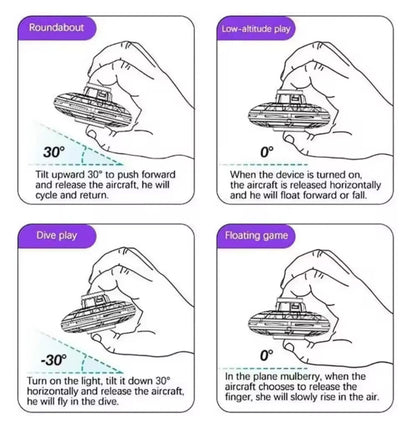 Roundabout

30°

Tilt upward 30° to push forward and release the aircraft, he will cycle and return.

Low-altitude play

0°

When the device is turned on, the aircraft is released horizontally and he will float forward or fall.

Dive play

-30°

Turn on the light, tilt it down 30° horizontally and release the aircraft, he will fly in the dive.

Floating game

0°

In the plane mulberry, when the aircraft chooses to release the finger, she will slowly rise in the air.